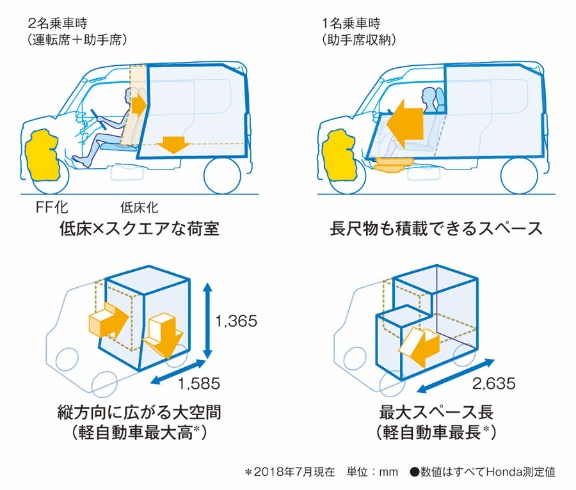 2名乗車時
（運転席＋助手席）

FF化
低床化

低床×スクエアな荷室

1名乗車時
（助手席収納）

長尺物も積載できるスペース

1,365
1,585

縦方向に広がる大空間
（軽自動車最大高*）

2,635

最大スペース長
（軽自動車最長*）

*2018年7月現在　単位：mm　●数値はすべてHonda測定値