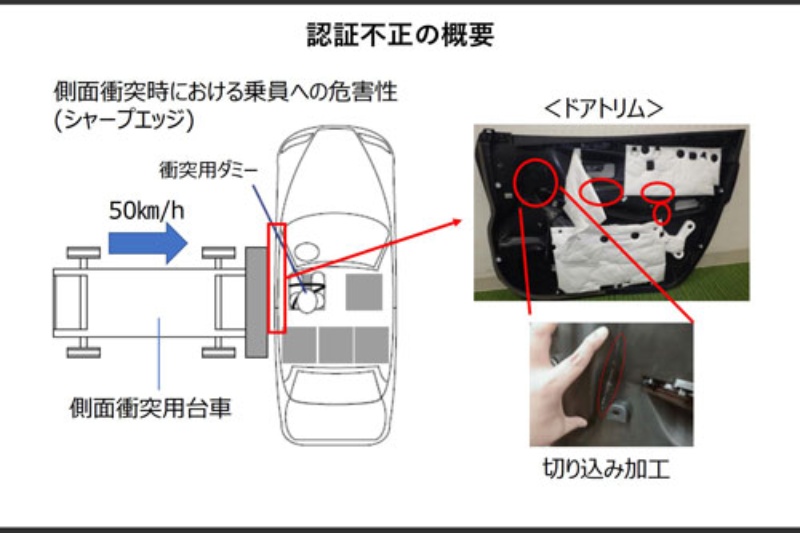 認証不正の概要

側面衝突時における乗員への危害性
(シャープエッジ)

衝突用ダミー

50km/h

側面衝突用台車

<ドアトリム>

切り込み加工