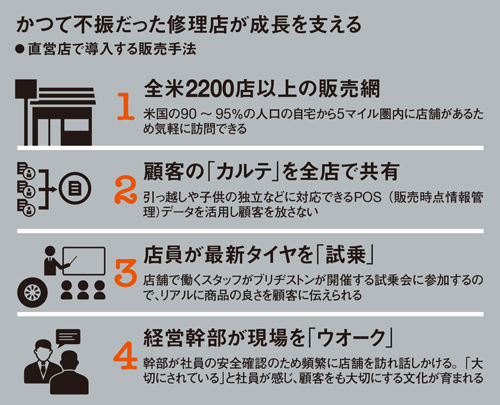 かつて不振だった修理店が成長を支える

●直営店で導入する販売手法

1
全米2200店以上の販売網
米国の90 ～ 95%の人口の自宅から5マイル圏内に店舗があるため気軽に訪問できる

2
顧客の「カルテ」を全店で共有
引っ越しや子供の独立などに対応できるPOS（販売時点情報管理）データを活用し顧客を放さない

3
店員が最新タイヤを「試乗」
店舗で働くスタッフがブリヂストンが開催する試乗会に参加するので、リアルに商品の良さを顧客に伝えられる

4
経営幹部が現場を「ウオーク」
幹部が社員の安全確認のため頻繁に店舗を訪れ話しかける。「大切にされている」と社員が感じ、顧客をも大切にする文化が育まれる